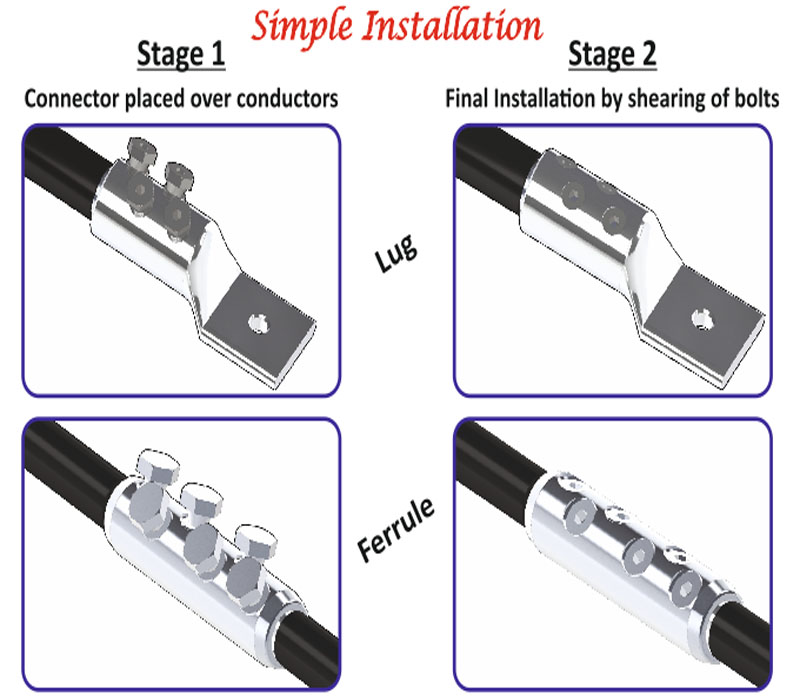 Simple Installation

Stage 1

Connector placed over conductors

Stage 2

Final Installation by shearing of bolts

Lug

Ferrule